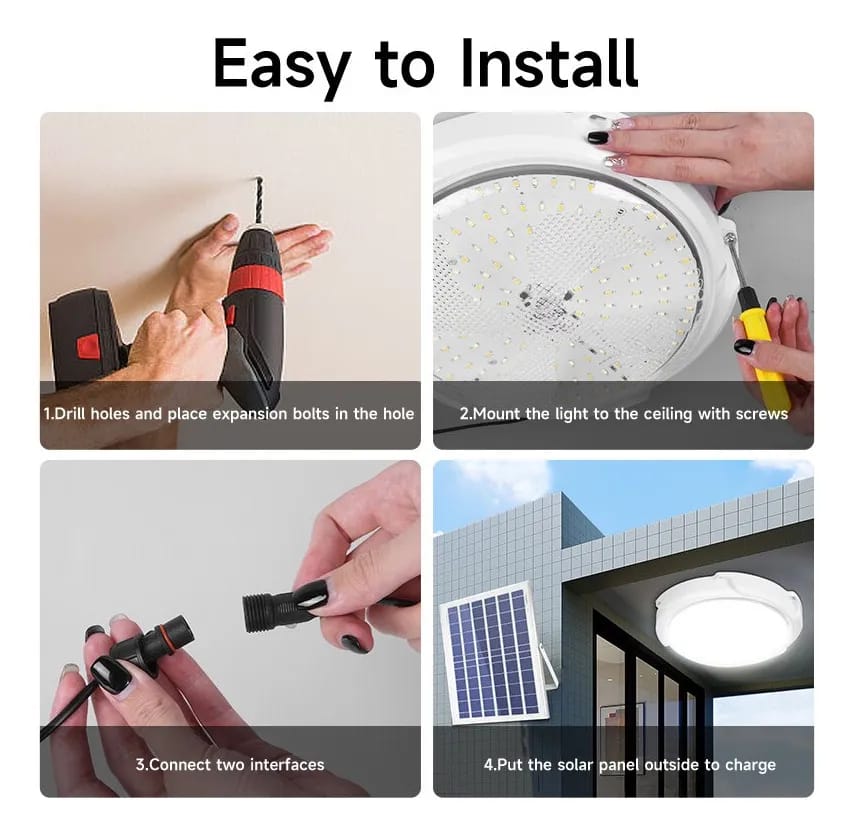 Easy to Install

1.Drill holes and place expansion bolts in the hole

2.Mount the light to the ceiling with screws

3.Connect two interfaces

4.Put the solar panel outside to charge